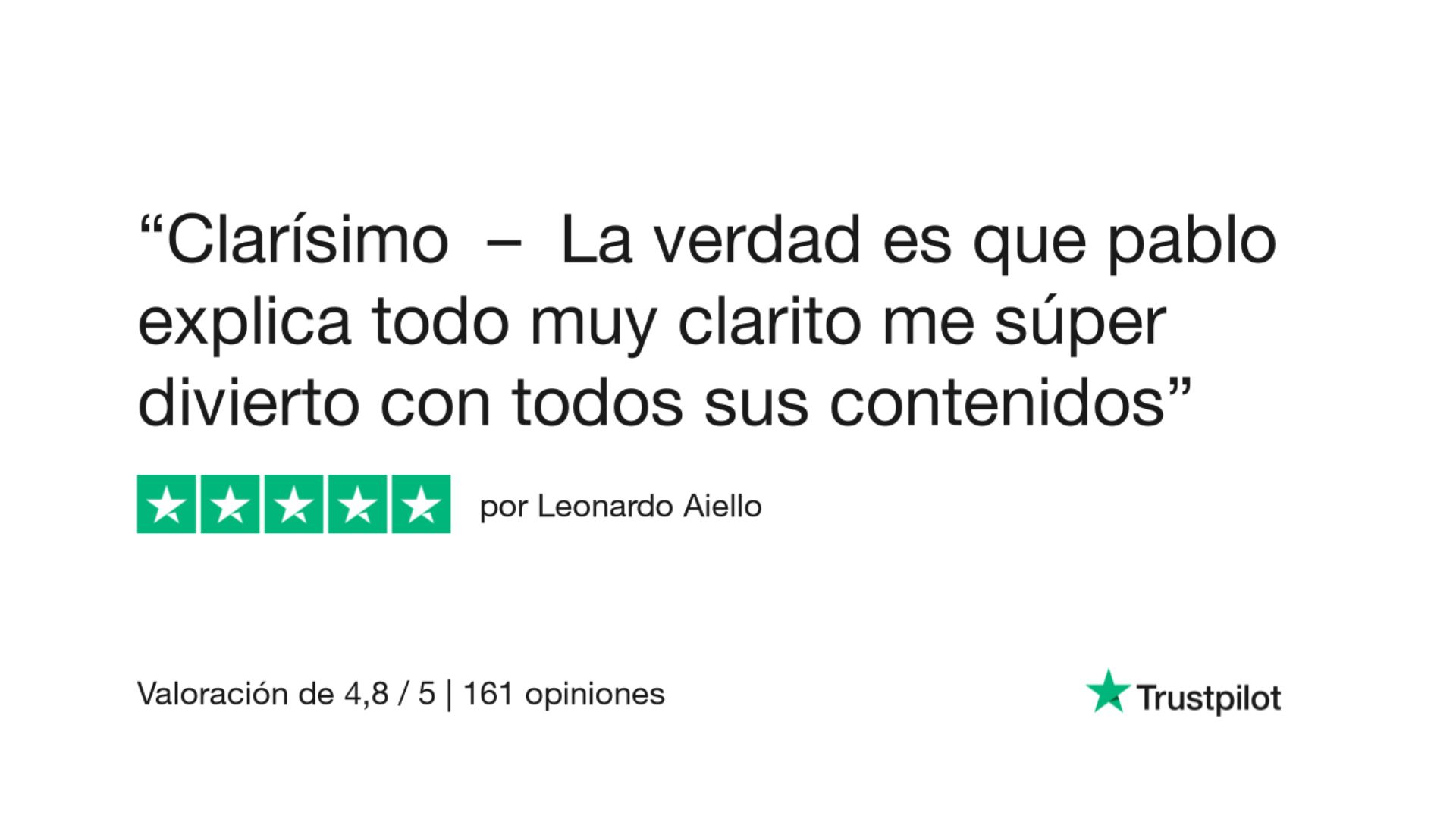 "Clarísimo – La verdad es que pablo explica todo muy clarito me súper divierto con todos sus contenidos"

por Leonardo Aiello

Valoración de 4,8 / 5 | 161 opiniones

Trustpilot